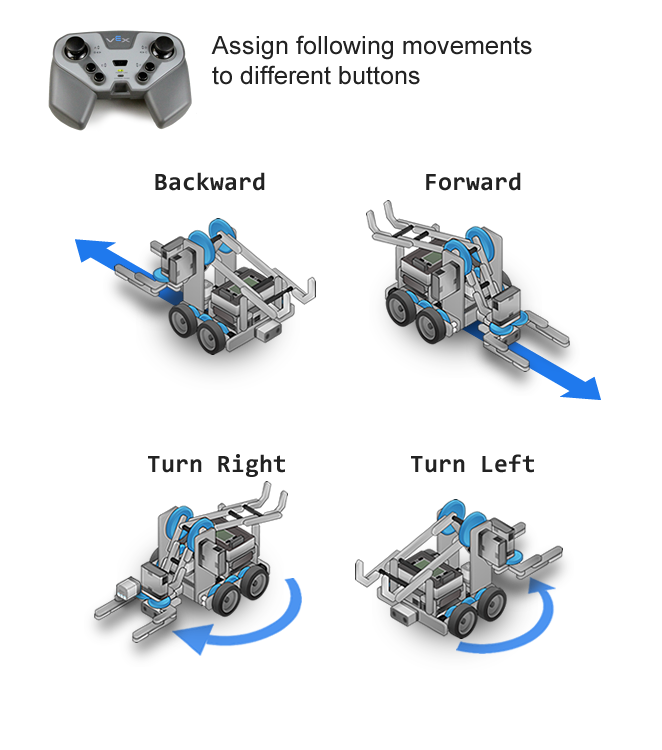 VEX

Assign following movements to different buttons

Backward

Forward

Turn Right

Turn Left