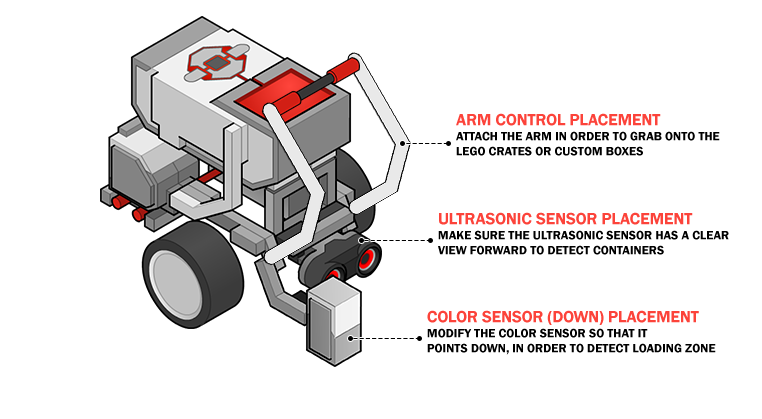 ARM CONTROL PLACEMENT
ATTACH THE ARM IN ORDER TO GRAB ONTO THE LEGO CRATES OR CUSTOM BOXES

ULTRASONIC SENSOR PLACEMENT
MAKE SURE THE ULTRASONIC SENSOR HAS A CLEAR VIEW FORWARD TO DETECT CONTAINERS

COLOR SENSOR (DOWN) PLACEMENT
MODIFY THE COLOR SENSOR SO THAT IT POINTS DOWN, IN ORDER TO DETECT LOADING ZONE