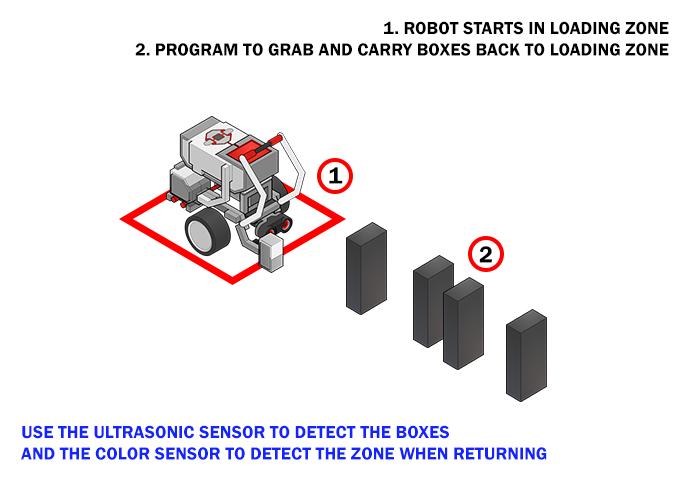 1. ROBOT STARTS IN LOADING ZONE
2. PROGRAM TO GRAB AND CARRY BOXES BACK TO LOADING ZONE

1

2

USE THE ULTRASONIC SENSOR TO DETECT THE BOXES
AND THE COLOR SENSOR TO DETECT THE ZONE WHEN RETURNING