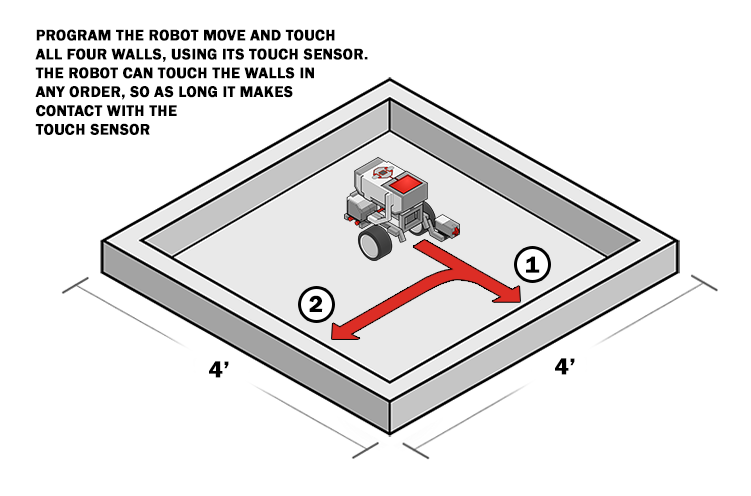 PROGRAM THE ROBOT MOVE AND TOUCH ALL FOUR WALLS, USING ITS TOUCH SENSOR. THE ROBOT CAN TOUCH THE WALLS IN ANY ORDER, SO AS LONG IT MAKES CONTACT WITH THE TOUCH SENSOR

1

2

4'

4'